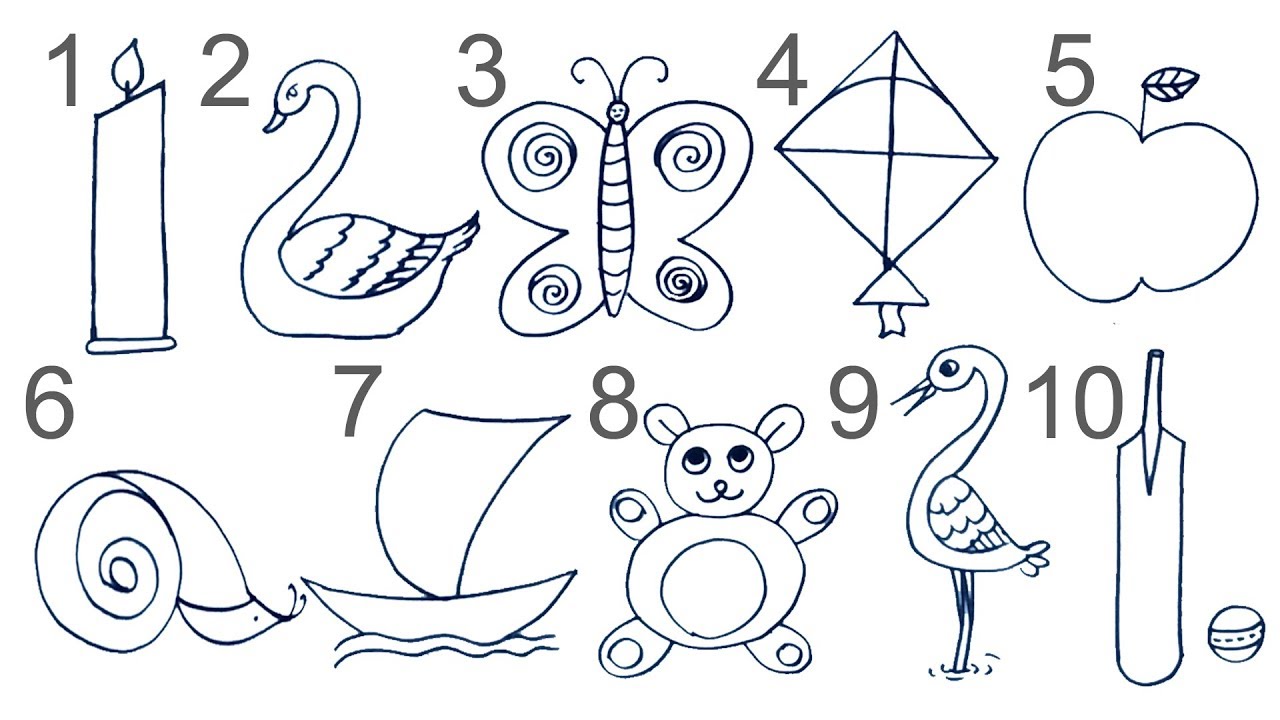 1 2 3 4 5

6 7 8 9 10