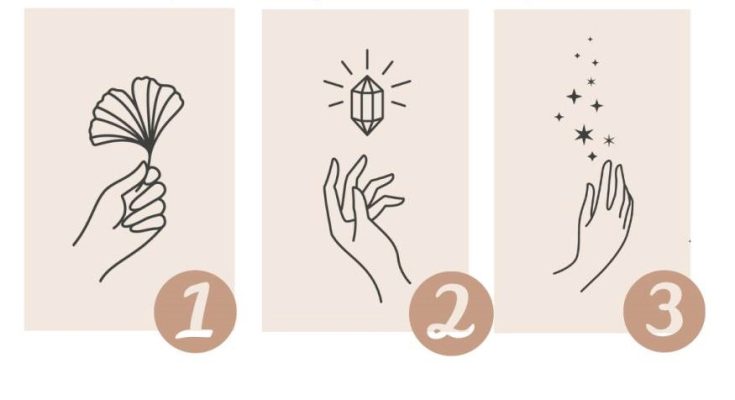 1

2

3